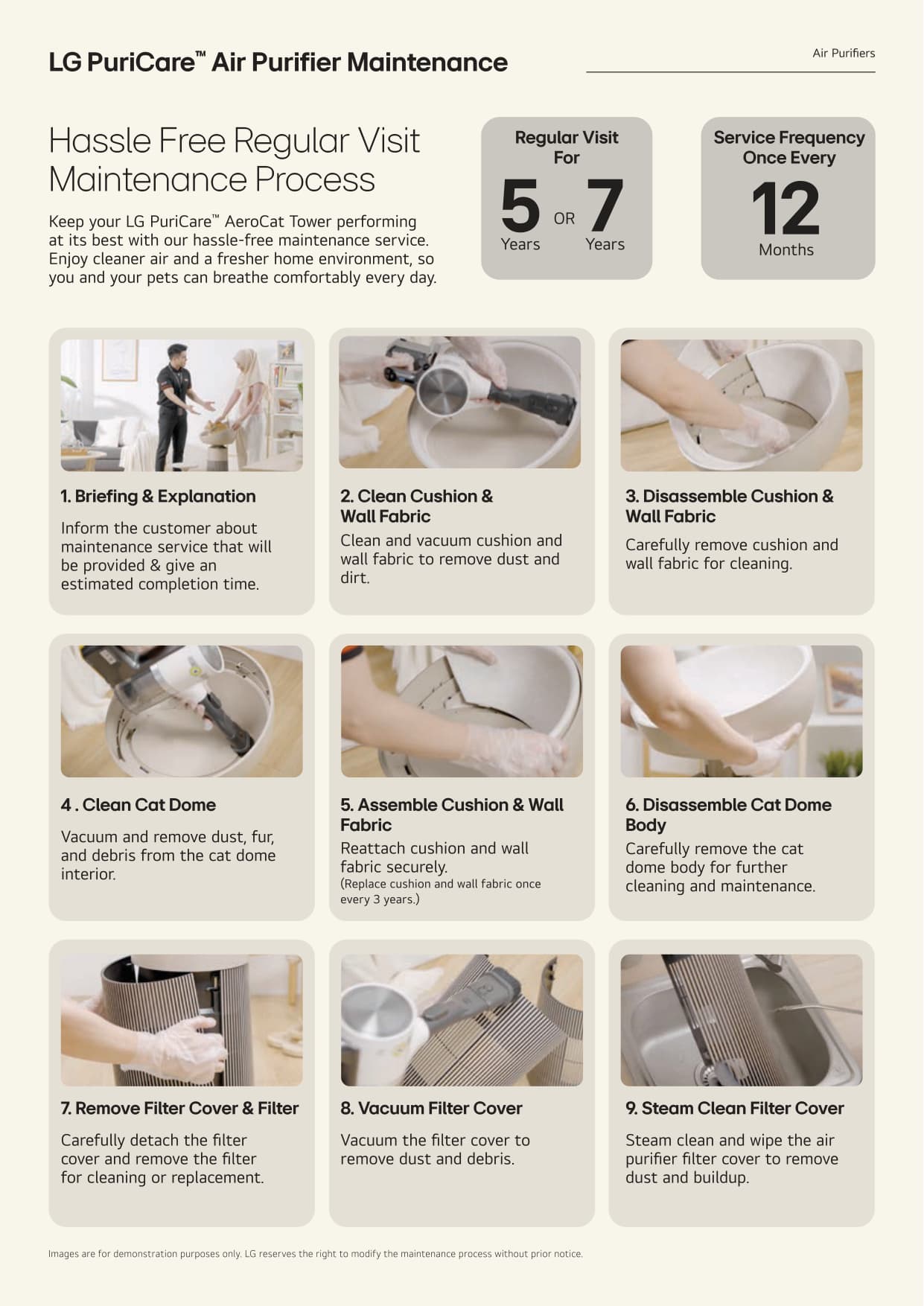 LG PuriCare™ Air Purifier Maintenance

Air Purifiers

Hassle Free Regular Visit Maintenance Process

Keep your LG PuriCare™ AeroCat Tower performing at its best with our hassle-free maintenance service. Enjoy cleaner air and a fresher home environment, so you and your pets can breathe comfortably every day.

Regular Visit For
5 Years OR 7 Years

Service Frequency Once Every
12 Months

1. Briefing & Explanation
Inform the customer about maintenance service that will be provided & give an estimated completion time.

2. Clean Cushion & Wall Fabric
Clean and vacuum cushion and wall fabric to remove dust and dirt.

3. Disassemble Cushion & Wall Fabric
Carefully remove cushion and wall fabric for cleaning.

4 . Clean Cat Dome
Vacuum and remove dust, fur, and debris from the cat dome interior.

5. Assemble Cushion & Wall Fabric
Reattach cushion and wall fabric securely.
(Replace cushion and wall fabric once every 3 years.)

6. Disassemble Cat Dome Body
Carefully remove the cat dome body for further cleaning and maintenance.

7. Remove Filter Cover & Filter
Carefully detach the filter cover and remove the filter for cleaning or replacement.

8. Vacuum Filter Cover
Vacuum the filter cover to remove dust and debris.

9. Steam Clean Filter Cover
Steam clean and wipe the air purifier filter cover to remove dust and buildup.

Images are for demonstration purposes only. LG reserves the right to modify the maintenance process without prior notice.