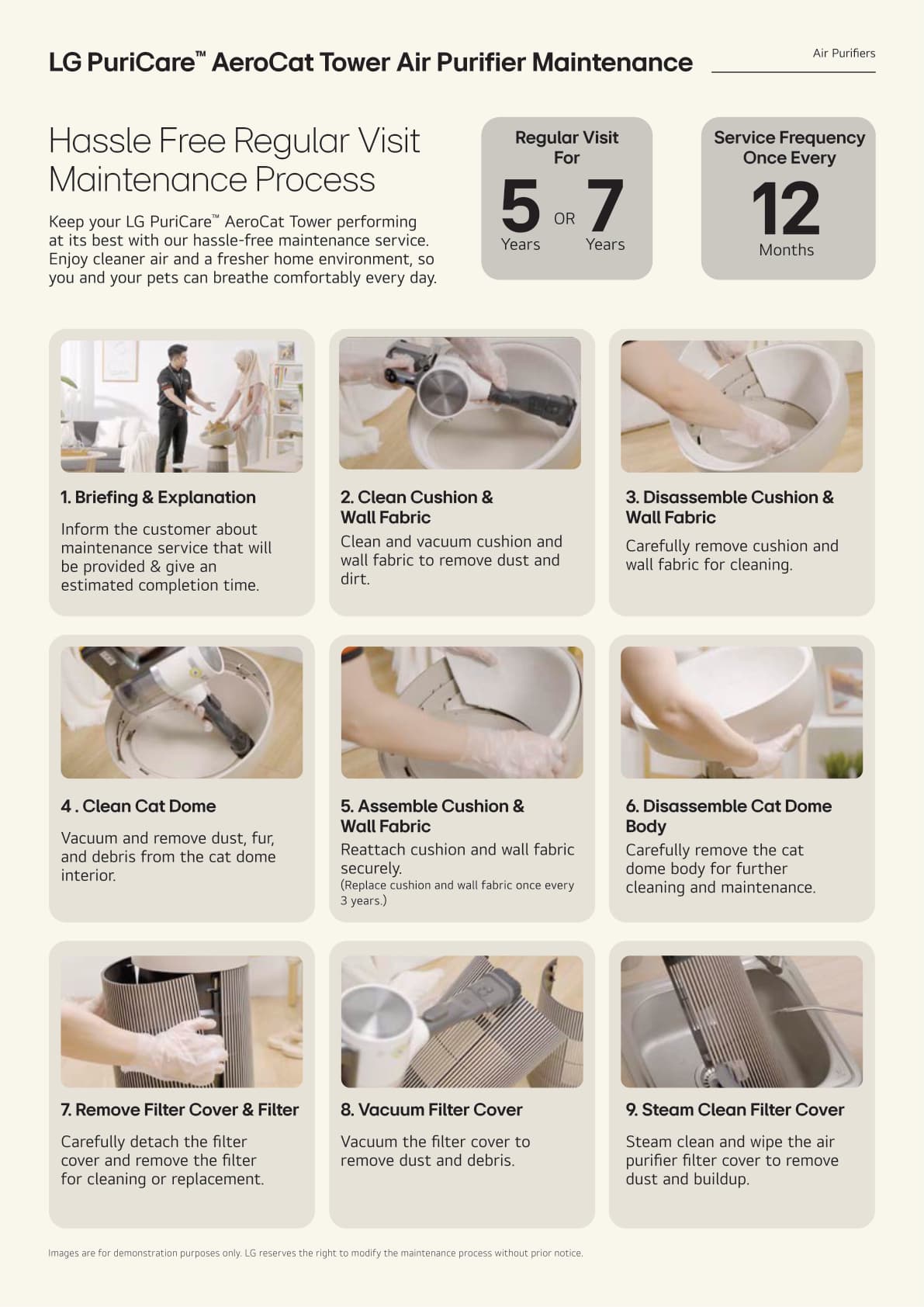 LG PuriCare™ AeroCat Tower Air Purifier Maintenance

Air Purifiers

Hassle Free Regular Visit Maintenance Process

Keep your LG PuriCare™ AeroCat Tower performing at its best with our hassle-free maintenance service. Enjoy cleaner air and a fresher home environment, so you and your pets can breathe comfortably every day.

Regular Visit For
5 Years OR 7 Years

Service Frequency Once Every
12 Months

1. Briefing & Explanation
Inform the customer about maintenance service that will be provided & give an estimated completion time.

2. Clean Cushion & Wall Fabric
Clean and vacuum cushion and wall fabric to remove dust and dirt.

3. Disassemble Cushion & Wall Fabric
Carefully remove cushion and wall fabric for cleaning.

4 . Clean Cat Dome
Vacuum and remove dust, fur, and debris from the cat dome interior.

5. Assemble Cushion & Wall Fabric
Reattach cushion and wall fabric securely.
(Replace cushion and wall fabric once every 3 years.)

6. Disassemble Cat Dome Body
Carefully remove the cat dome body for further cleaning and maintenance.

7. Remove Filter Cover & Filter
Carefully detach the filter cover and remove the filter for cleaning or replacement.

8. Vacuum Filter Cover
Vacuum the filter cover to remove dust and debris.

9. Steam Clean Filter Cover
Steam clean and wipe the air purifier filter cover to remove dust and buildup.

Images are for demonstration purposes only. LG reserves the right to modify the maintenance process without prior notice.