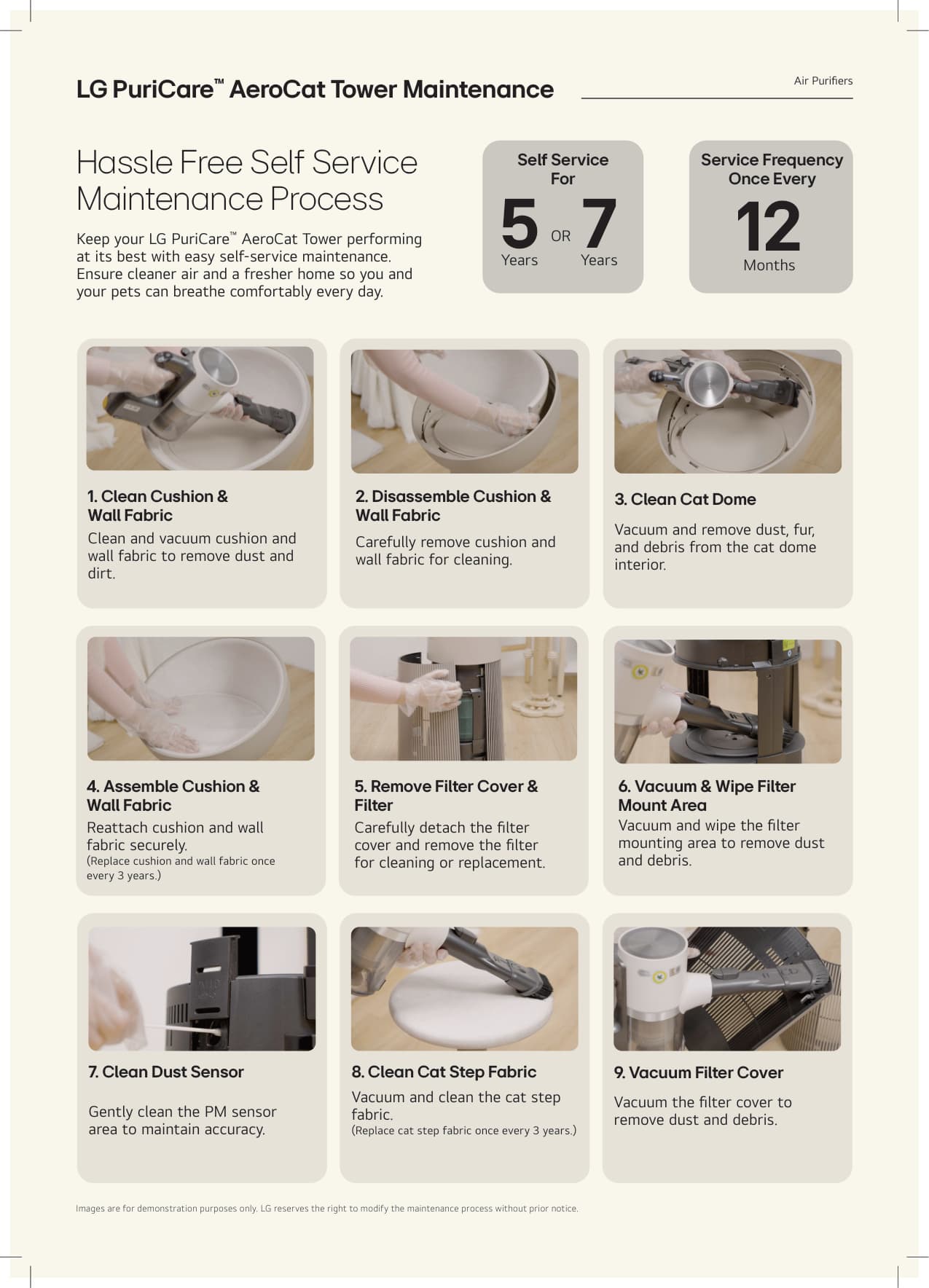 LG PuriCare™ AeroCat Tower Maintenance

Air Purifiers

Hassle Free Self Service Maintenance Process

Keep your LG PuriCare™ AeroCat Tower performing at its best with easy self-service maintenance. Ensure cleaner air and a fresher home so you and your pets can breathe comfortably every day.

Self Service For
5 Years OR 7 Years

Service Frequency Once Every
12 Months

1. Clean Cushion & Wall Fabric
Clean and vacuum cushion and wall fabric to remove dust and dirt.

2. Disassemble Cushion & Wall Fabric
Carefully remove cushion and wall fabric for cleaning.

3. Clean Cat Dome
Vacuum and remove dust, fur, and debris from the cat dome interior.

4. Assemble Cushion & Wall Fabric
Reattach cushion and wall fabric securely.
(Replace cushion and wall fabric once every 3 years.)

5. Remove Filter Cover & Filter
Carefully detach the filter cover and remove the filter for cleaning or replacement.

6. Vacuum & Wipe Filter Mount Area
Vacuum and wipe the filter mounting area to remove dust and debris.

7. Clean Dust Sensor
Gently clean the PM sensor area to maintain accuracy.

8. Clean Cat Step Fabric
Vacuum and clean the cat step fabric.
(Replace cat step fabric once every 3 years.)

9. Vacuum Filter Cover
Vacuum the filter cover to remove dust and debris.

Images are for demonstration purposes only. LG reserves the right to modify the maintenance process without prior notice.