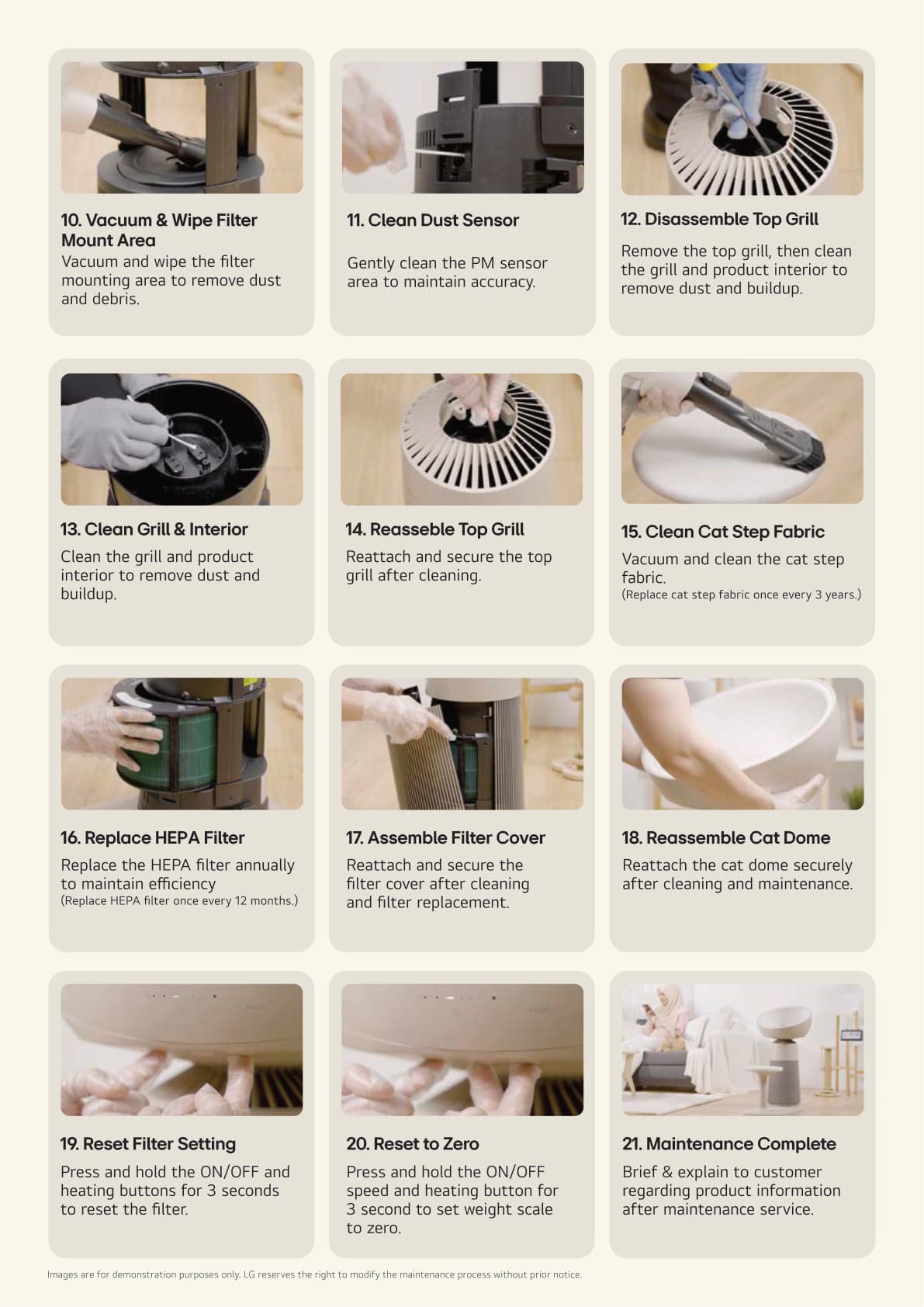 10. Vacuum & Wipe Filter Mount Area
Vacuum and wipe the filter mounting area to remove dust and debris.

11. Clean Dust Sensor
Gently clean the PM sensor area to maintain accuracy.

12. Disassemble Top Grill
Remove the top grill, then clean the grill and product interior to remove dust and buildup.

13. Clean Grill & Interior
Clean the grill and product interior to remove dust and buildup.

14. Reasseble Top Grill
Reattach and secure the top grill after cleaning.

15. Clean Cat Step Fabric
Vacuum and clean the cat step fabric.
(Replace cat step fabric once every 3 years.)

16. Replace HEPA Filter
Replace the HEPA filter annually to maintain efficiency
(Replace HEPA filter once every 12 months.)

17. Assemble Filter Cover
Reattach and secure the filter cover after cleaning and filter replacement.

18. Reassemble Cat Dome
Reattach the cat dome securely after cleaning and maintenance.

19. Reset Filter Setting
Press and hold the ON/OFF and heating buttons for 3 seconds to reset the filter.

20. Reset to Zero
Press and hold the ON/OFF speed and heating button for 3 second to set weight scale to zero.

21. Maintenance Complete
Brief & explain to customer regarding product information after maintenance service.

Images are for demonstration purposes only. LG reserves the right to modify the maintenance process without prior notice.