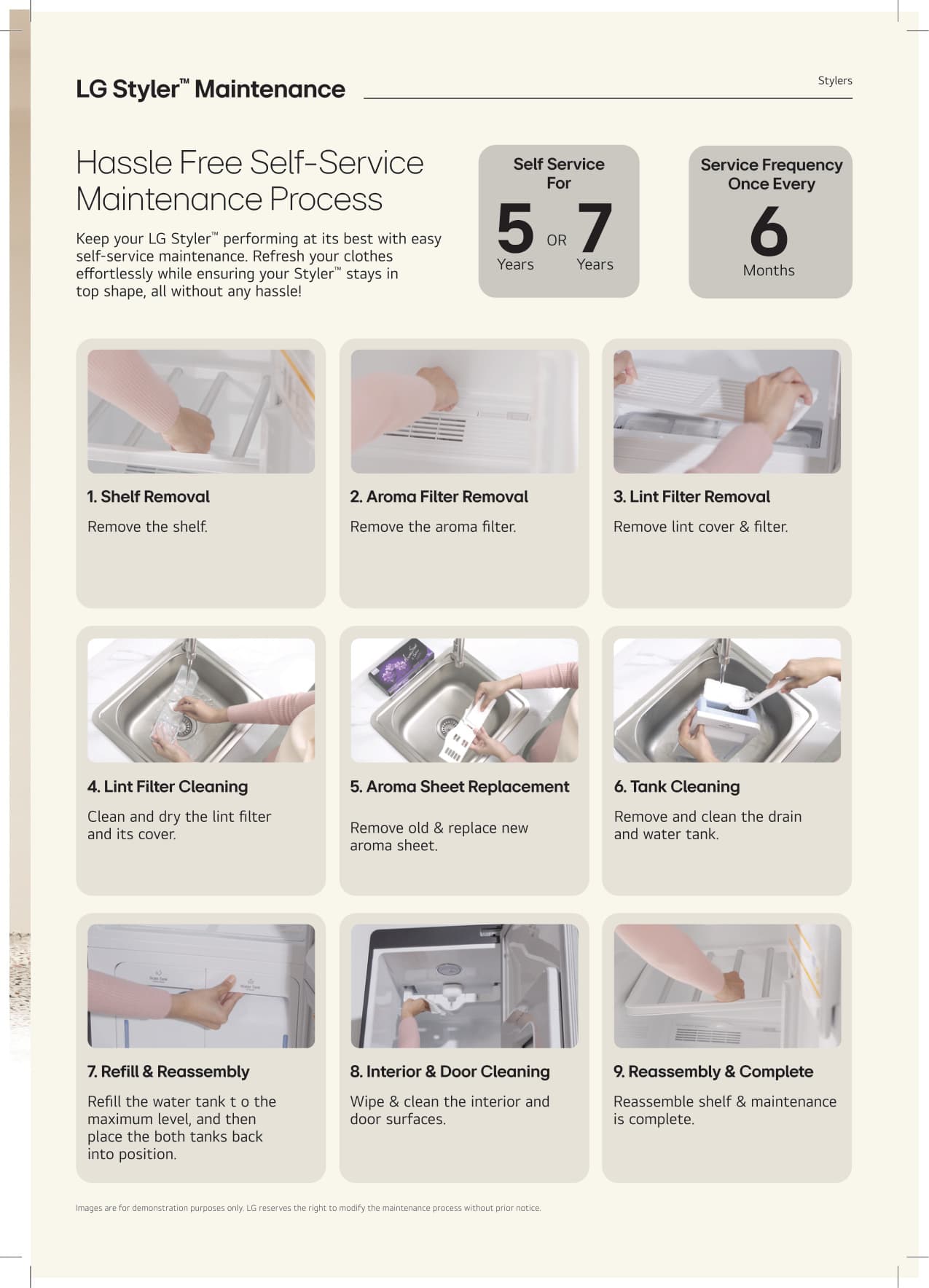 LG Styler™ Maintenance

Stylers

Hassle Free Self-Service Maintenance Process

Keep your LG Styler™ performing at its best with easy self-service maintenance. Refresh your clothes effortlessly while ensuring your Styler™ stays in top shape, all without any hassle!

Self Service For
5 Years OR 7 Years

Service Frequency Once Every
6 Months

1. Shelf Removal
Remove the shelf.

2. Aroma Filter Removal
Remove the aroma filter.

3. Lint Filter Removal
Remove lint cover & filter.

4. Lint Filter Cleaning
Clean and dry the lint filter and its cover.

5. Aroma Sheet Replacement
Remove old & replace new aroma sheet.

6. Tank Cleaning
Remove and clean the drain and water tank.

7. Refill & Reassembly
Refill the water tank t o the maximum level, and then place the both tanks back into position.

8. Interior & Door Cleaning
Wipe & clean the interior and door surfaces.

9. Reassembly & Complete
Reassemble shelf & maintenance is complete.

Images are for demonstration purposes only. LG reserves the right to modify the maintenance process without prior notice.