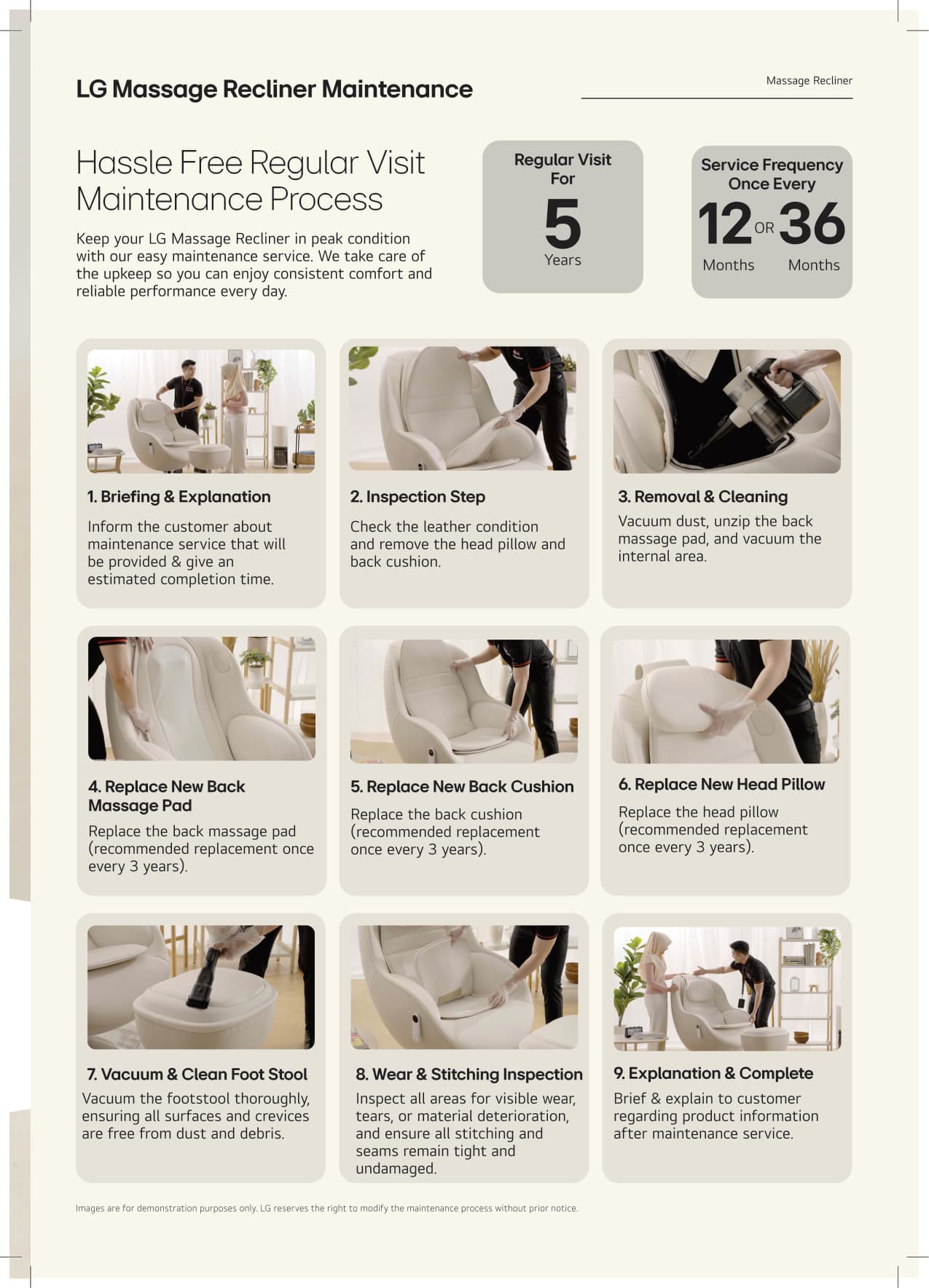 LG Massage Recliner Maintenance

Massage Recliner

Hassle Free Regular Visit Maintenance Process

Keep your LG Massage Recliner in peak condition with our easy maintenance service. We take care of the upkeep so you can enjoy consistent comfort and reliable performance every day.

Regular Visit For
5
Years

Service Frequency Once Every
12 OR 36
Months Months

1. Briefing & Explanation
Inform the customer about maintenance service that will be provided & give an estimated completion time.

2. Inspection Step
Check the leather condition and remove the head pillow and back cushion.

3. Removal & Cleaning
Vacuum dust, unzip the back massage pad, and vacuum the internal area.

4. Replace New Back Massage Pad
Replace the back massage pad (recommended replacement once every 3 years).

5. Replace New Back Cushion
Replace the back cushion (recommended replacement once every 3 years).

6. Replace New Head Pillow
Replace the head pillow (recommended replacement once every 3 years).

7. Vacuum & Clean Foot Stool
Vacuum the footstool thoroughly, ensuring all surfaces and crevices are free from dust and debris.

8. Wear & Stitching Inspection
Inspect all areas for visible wear, tears, or material deterioration, and ensure all stitching and seams remain tight and undamaged.

9. Explanation & Complete
Brief & explain to customer regarding product information after maintenance service.

Images are for demonstration purposes only. LG reserves the right to modify the maintenance process without prior notice.