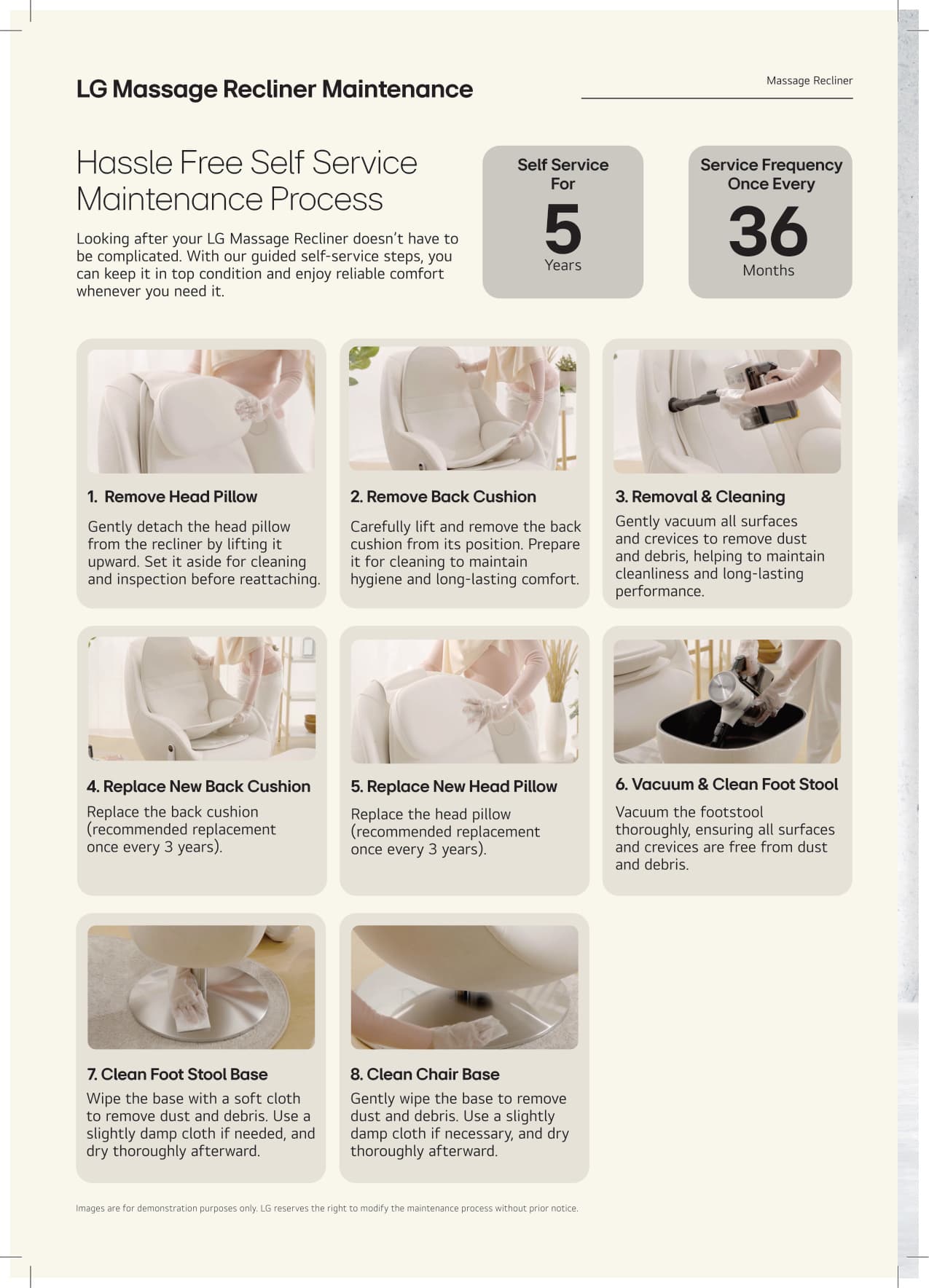 LG Massage Recliner Maintenance

Massage Recliner

Hassle Free Self Service Maintenance Process

Looking after your LG Massage Recliner doesn't have to be complicated. With our guided self-service steps, you can keep it in top condition and enjoy reliable comfort whenever you need it.

Self Service For
5
Years

Service Frequency Once Every
36
Months

1. Remove Head Pillow

Gently detach the head pillow from the recliner by lifting it upward. Set it aside for cleaning and inspection before reattaching.

2. Remove Back Cushion

Carefully lift and remove the back cushion from its position. Prepare it for cleaning to maintain hygiene and long-lasting comfort.

3. Removal & Cleaning

Gently vacuum all surfaces and crevices to remove dust and debris, helping to maintain cleanliness and long-lasting performance.

4. Replace New Back Cushion

Replace the back cushion (recommended replacement once every 3 years).

5. Replace New Head Pillow

Replace the head pillow (recommended replacement once every 3 years).

6. Vacuum & Clean Foot Stool

Vacuum the footstool thoroughly, ensuring all surfaces and crevices are free from dust and debris.

7. Clean Foot Stool Base

Wipe the base with a soft cloth to remove dust and debris. Use a slightly damp cloth if needed, and dry thoroughly afterward.

8. Clean Chair Base

Gently wipe the base to remove dust and debris. Use a slightly damp cloth if necessary, and dry thoroughly afterward.

Images are for demonstration purposes only. LG reserves the right to modify the maintenance process without prior notice.