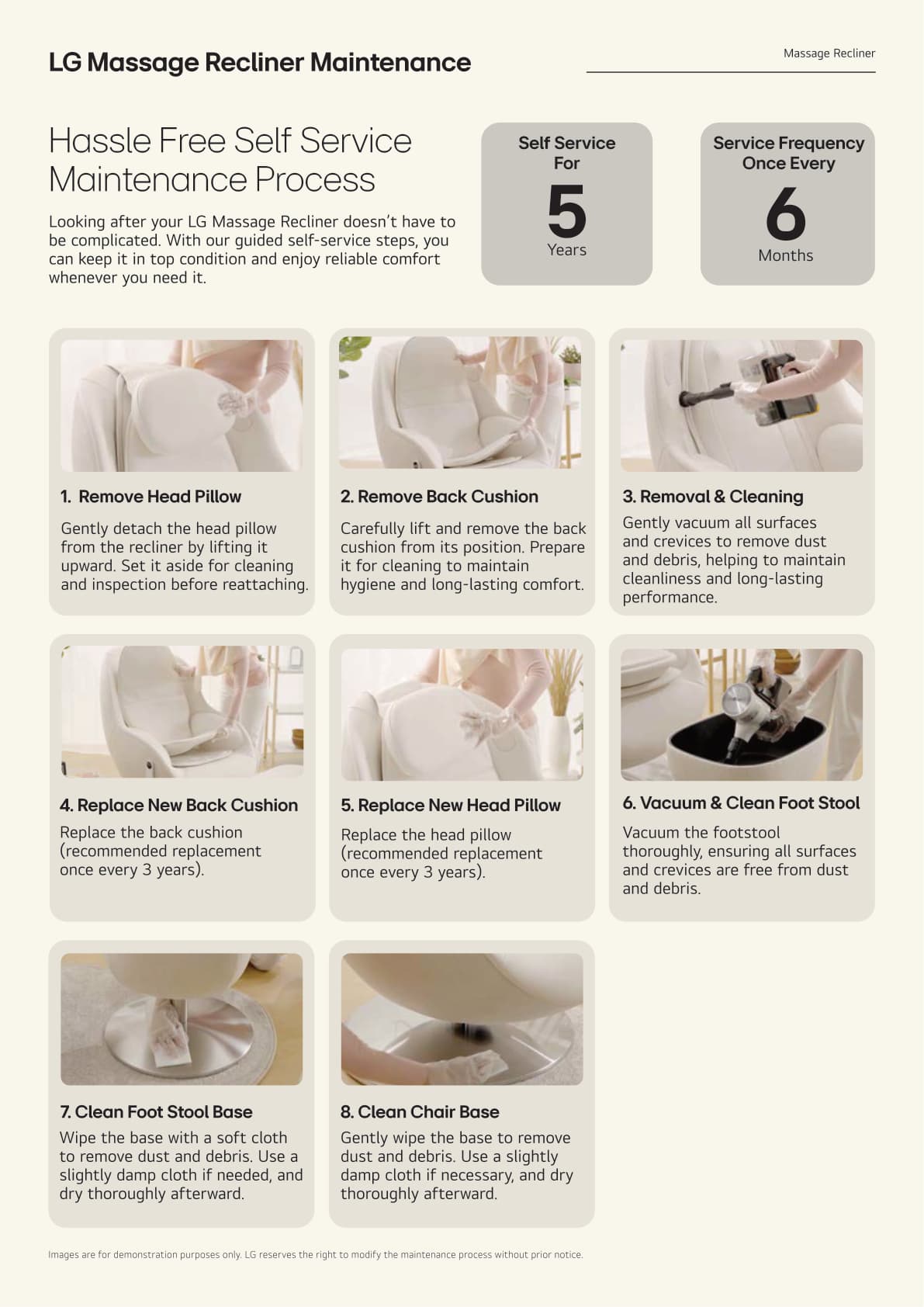 LG Massage Recliner Maintenance

Massage Recliner

Hassle Free Self Service Maintenance Process

Looking after your LG Massage Recliner doesn't have to be complicated. With our guided self-service steps, you can keep it in top condition and enjoy reliable comfort whenever you need it.

Self Service For
5
Years

Service Frequency Once Every
6
Months

1. Remove Head Pillow
Gently detach the head pillow from the recliner by lifting it upward. Set it aside for cleaning and inspection before reattaching.

2. Remove Back Cushion
Carefully lift and remove the back cushion from its position. Prepare it for cleaning to maintain hygiene and long-lasting comfort.

3. Removal & Cleaning
Gently vacuum all surfaces and crevices to remove dust and debris, helping to maintain cleanliness and long-lasting performance.

4. Replace New Back Cushion
Replace the back cushion (recommended replacement once every 3 years).

5. Replace New Head Pillow
Replace the head pillow (recommended replacement once every 3 years).

6. Vacuum & Clean Foot Stool
Vacuum the footstool thoroughly, ensuring all surfaces and crevices are free from dust and debris.

7. Clean Foot Stool Base
Wipe the base with a soft cloth to remove dust and debris. Use a slightly damp cloth if needed, and dry thoroughly afterward.

8. Clean Chair Base
Gently wipe the base to remove dust and debris. Use a slightly damp cloth if necessary, and dry thoroughly afterward.

Images are for demonstration purposes only. LG reserves the right to modify the maintenance process without prior notice.