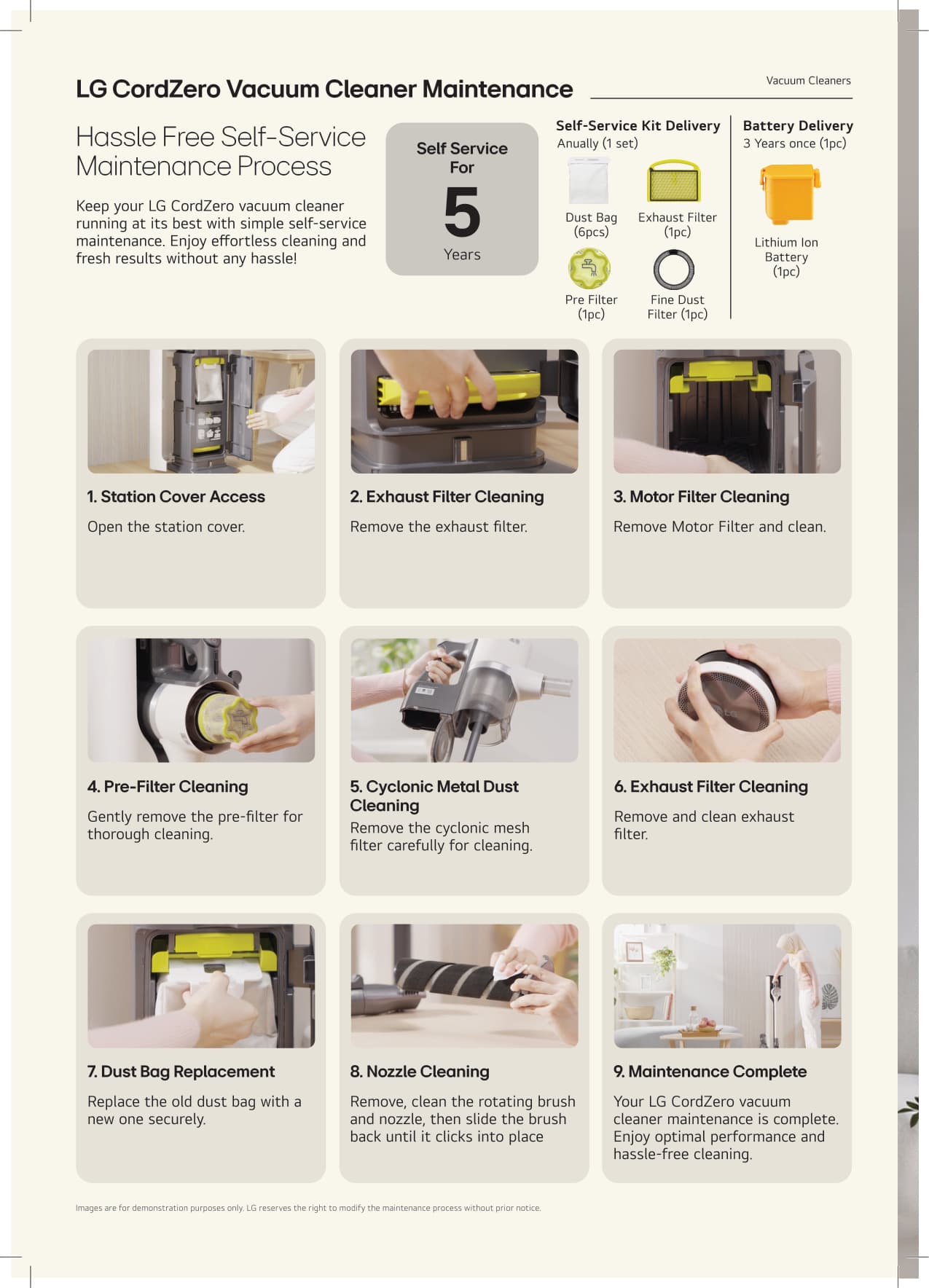 LG CordZero Vacuum Cleaner Maintenance

Vacuum Cleaners

Hassle Free Self-Service Maintenance Process

Keep your LG CordZero vacuum cleaner running at its best with simple self-service maintenance. Enjoy effortless cleaning and fresh results without any hassle!

Self Service For
5
Years

Self-Service Kit Delivery
Anually (1 set)

Dust Bag (6pcs)
Exhaust Filter (1pc)
Pre Filter (1pc)
Fine Dust Filter (1pc)

Battery Delivery
3 Years once (1pc)

Lithium Ion Battery (1pc)

1. Station Cover Access
Open the station cover.

2. Exhaust Filter Cleaning
Remove the exhaust filter.

3. Motor Filter Cleaning
Remove Motor Filter and clean.

4. Pre-Filter Cleaning
Gently remove the pre-filter for thorough cleaning.

5. Cyclonic Metal Dust Cleaning
Remove the cyclonic mesh filter carefully for cleaning.

6. Exhaust Filter Cleaning
Remove and clean exhaust filter.

7. Dust Bag Replacement
Replace the old dust bag with a new one securely.

8. Nozzle Cleaning
Remove, clean the rotating brush and nozzle, then slide the brush back until it clicks into place

9. Maintenance Complete
Your LG CordZero vacuum cleaner maintenance is complete. Enjoy optimal performance and hassle-free cleaning.

Images are for demonstration purposes only. LG reserves the right to modify the maintenance process without prior notice.