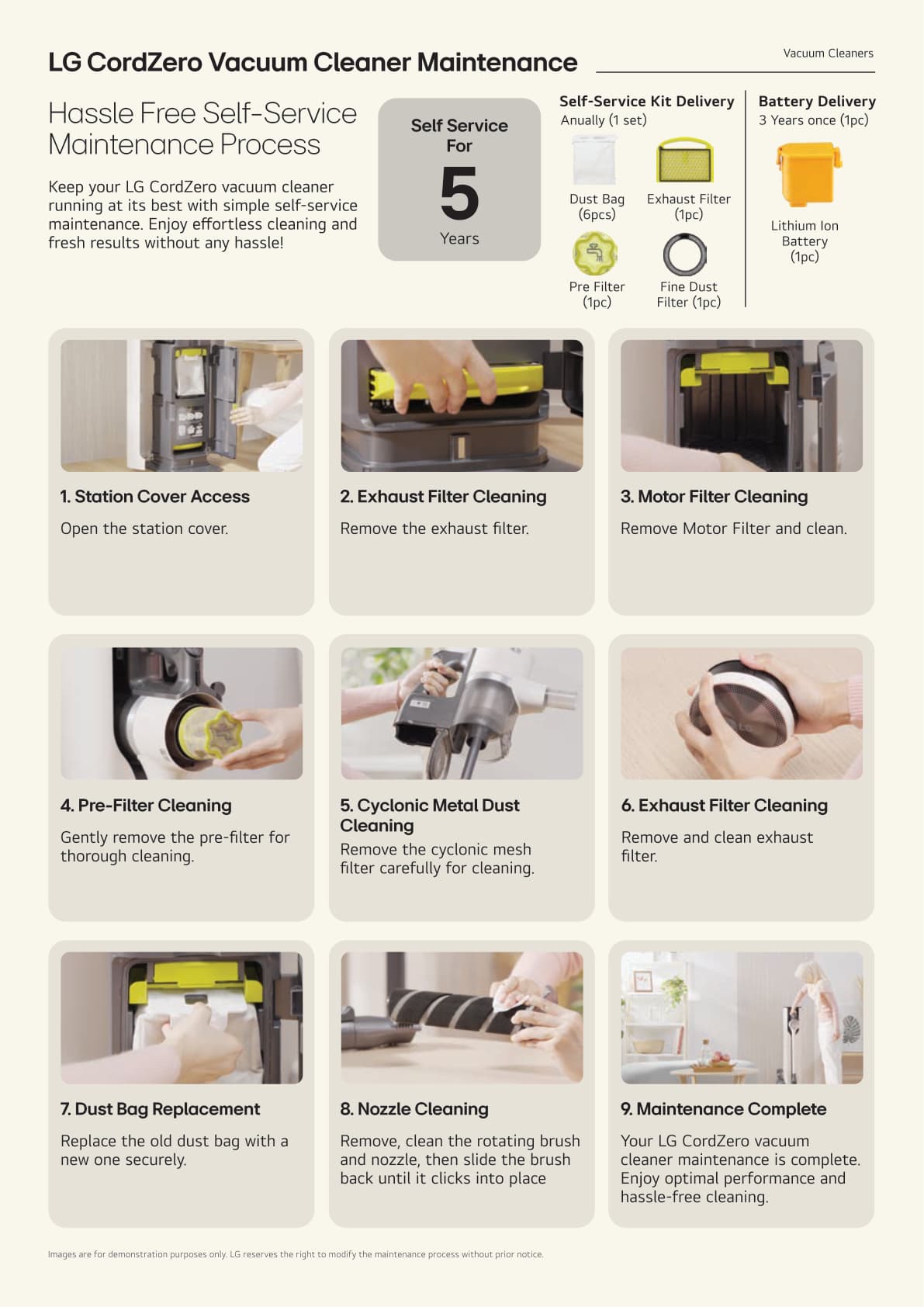 LG CordZero Vacuum Cleaner Maintenance

Vacuum Cleaners

Hassle Free Self-Service Maintenance Process

Keep your LG CordZero vacuum cleaner running at its best with simple self-service maintenance. Enjoy effortless cleaning and fresh results without any hassle!

Self Service For
5
Years

Self-Service Kit Delivery
Anually (1 set)

Dust Bag (6pcs)

Exhaust Filter (1pc)

Pre Filter (1pc)

Fine Dust Filter (1pc)

Battery Delivery
3 Years once (1pc)

Lithium Ion Battery (1pc)

1. Station Cover Access
Open the station cover.

2. Exhaust Filter Cleaning
Remove the exhaust filter.

3. Motor Filter Cleaning
Remove Motor Filter and clean.

4. Pre-Filter Cleaning
Gently remove the pre-filter for thorough cleaning.

5. Cyclonic Metal Dust Cleaning
Remove the cyclonic mesh filter carefully for cleaning.

6. Exhaust Filter Cleaning
Remove and clean exhaust filter.

7. Dust Bag Replacement
Replace the old dust bag with a new one securely.

8. Nozzle Cleaning
Remove, clean the rotating brush and nozzle, then slide the brush back until it clicks into place

9. Maintenance Complete
Your LG CordZero vacuum cleaner maintenance is complete. Enjoy optimal performance and hassle-free cleaning.

Images are for demonstration purposes only. LG reserves the right to modify the maintenance process without prior notice.