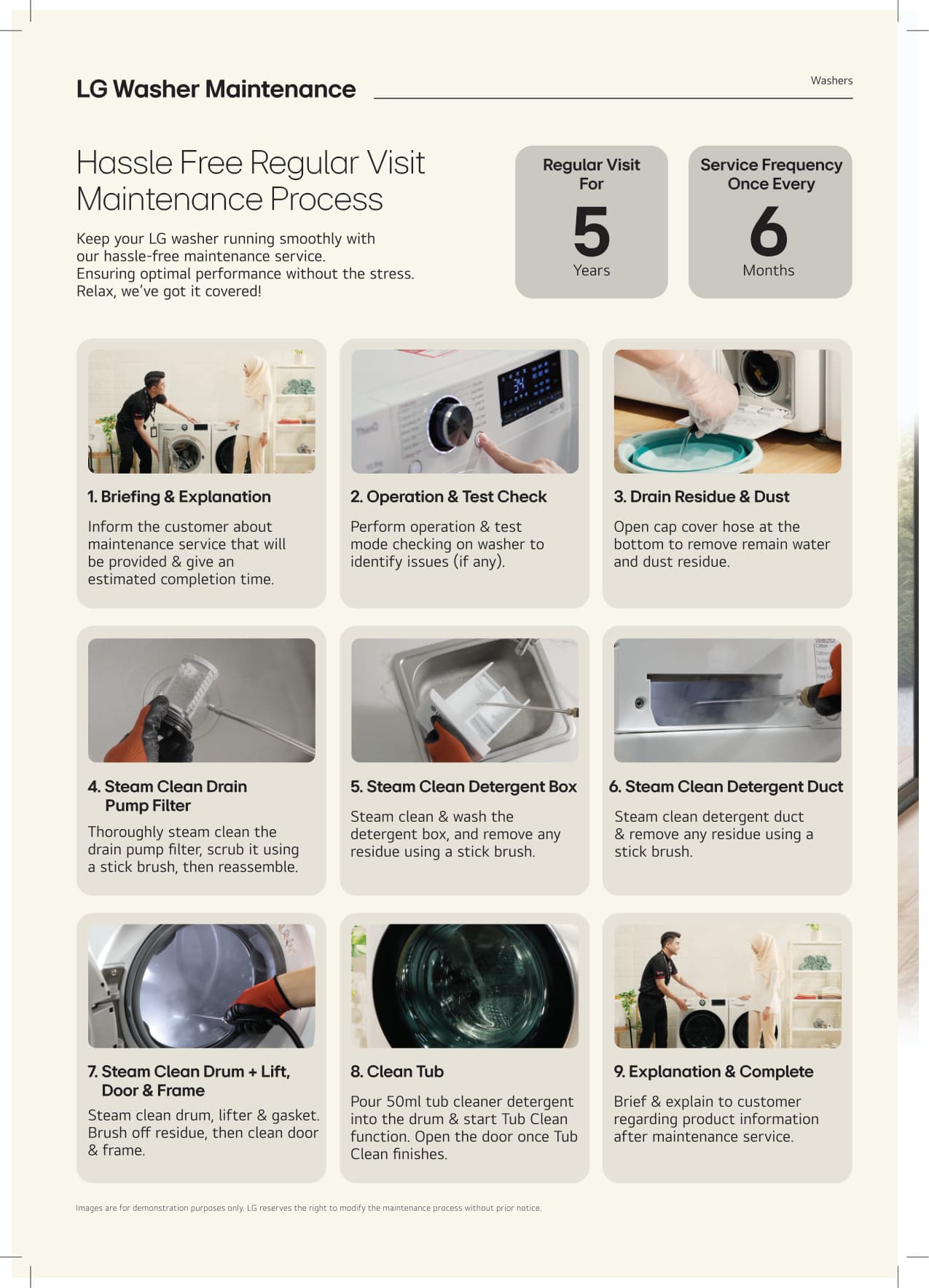 LG Washer Maintenance

Washers

Hassle Free Regular Visit Maintenance Process

Keep your LG washer running smoothly with our hassle-free maintenance service. Ensuring optimal performance without the stress. Relax, we've got it covered!

Regular Visit For
5
Years

Service Frequency Once Every
6
Months

1. Briefing & Explanation

Inform the customer about maintenance service that will be provided & give an estimated completion time.

2. Operation & Test Check

Perform operation & test mode checking on washer to identify issues (if any).

3. Drain Residue & Dust

Open cap cover hose at the bottom to remove remain water and dust residue.

4. Steam Clean Drain Pump Filter

Thoroughly steam clean the drain pump filter, scrub it using a stick brush, then reassemble.

5. Steam Clean Detergent Box

Steam clean & wash the detergent box, and remove any residue using a stick brush.

6. Steam Clean Detergent Duct

Steam clean detergent duct & remove any residue using a stick brush.

7. Steam Clean Drum + Lift, Door & Frame

Steam clean drum, lifter & gasket. Brush off residue, then clean door & frame.

8. Clean Tub

Pour 50ml tub cleaner detergent into the drum & start Tub Clean function. Open the door once Tub Clean finishes.

9. Explanation & Complete

Brief & explain to customer regarding product information after maintenance service.

Images are for demonstration purposes only. LG reserves the right to modify the maintenance process without prior notice.