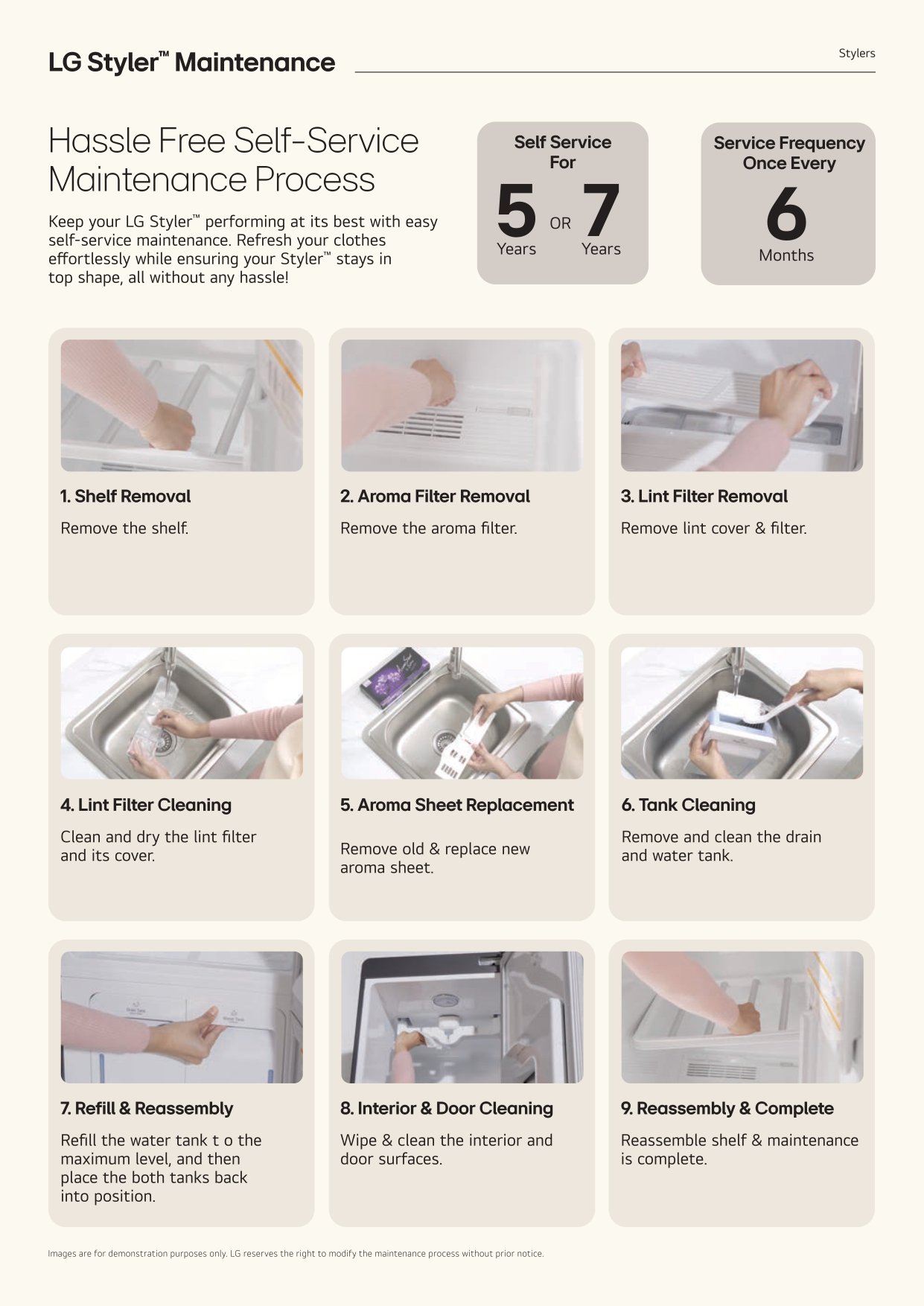 LG Styler™ Maintenance

Stylers

Hassle Free Self-Service Maintenance Process

Keep your LG Styler™ performing at its best with easy self-service maintenance. Refresh your clothes effortlessly while ensuring your Styler™ stays in top shape, all without any hassle!

Self Service For

5 Years OR 7 Years

Service Frequency Once Every

6 Months

1. Shelf Removal

Remove the shelf.

2. Aroma Filter Removal

Remove the aroma filter.

3. Lint Filter Removal

Remove lint cover & filter.

4. Lint Filter Cleaning

Clean and dry the lint filter and its cover.

5. Aroma Sheet Replacement

Remove old & replace new aroma sheet.

6. Tank Cleaning

Remove and clean the drain and water tank.

7. Refill & Reassembly

Refill the water tank t o the maximum level, and then place the both tanks back into position.

8. Interior & Door Cleaning

Wipe & clean the interior and door surfaces.

9. Reassembly & Complete

Reassemble shelf & maintenance is complete.

Images are for demonstration purposes only. LG reserves the right to modify the maintenance process without prior notice.