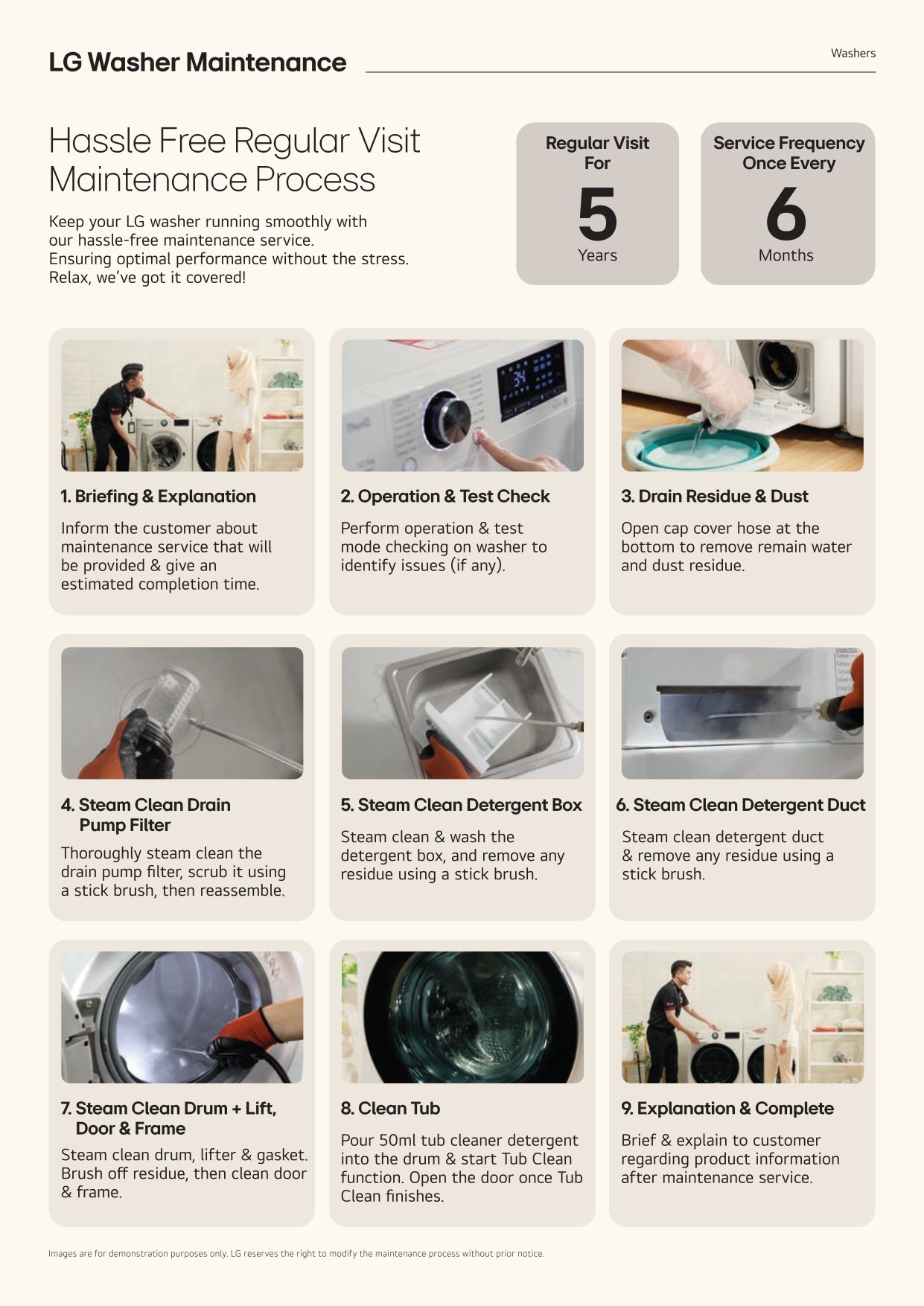 LG Washer Maintenance

Washers

Hassle Free Regular Visit Maintenance Process

Keep your LG washer running smoothly with our hassle-free maintenance service. Ensuring optimal performance without the stress. Relax, we've got it covered!

Regular Visit For
5
Years

Service Frequency Once Every
6
Months

1. Briefing & Explanation

Inform the customer about maintenance service that will be provided & give an estimated completion time.

2. Operation & Test Check

Perform operation & test mode checking on washer to identify issues (if any).

3. Drain Residue & Dust

Open cap cover hose at the bottom to remove remain water and dust residue.

4. Steam Clean Drain Pump Filter

Thoroughly steam clean the drain pump filter, scrub it using a stick brush, then reassemble.

5. Steam Clean Detergent Box

Steam clean & wash the detergent box, and remove any residue using a stick brush.

6. Steam Clean Detergent Duct

Steam clean detergent duct & remove any residue using a stick brush.

7. Steam Clean Drum + Lift, Door & Frame

Steam clean drum, lifter & gasket. Brush off residue, then clean door & frame.

8. Clean Tub

Pour 50ml tub cleaner detergent into the drum & start Tub Clean function. Open the door once Tub Clean finishes.

9. Explanation & Complete

Brief & explain to customer regarding product information after maintenance service.

Images are for demonstration purposes only. LG reserves the right to modify the maintenance process without prior notice.