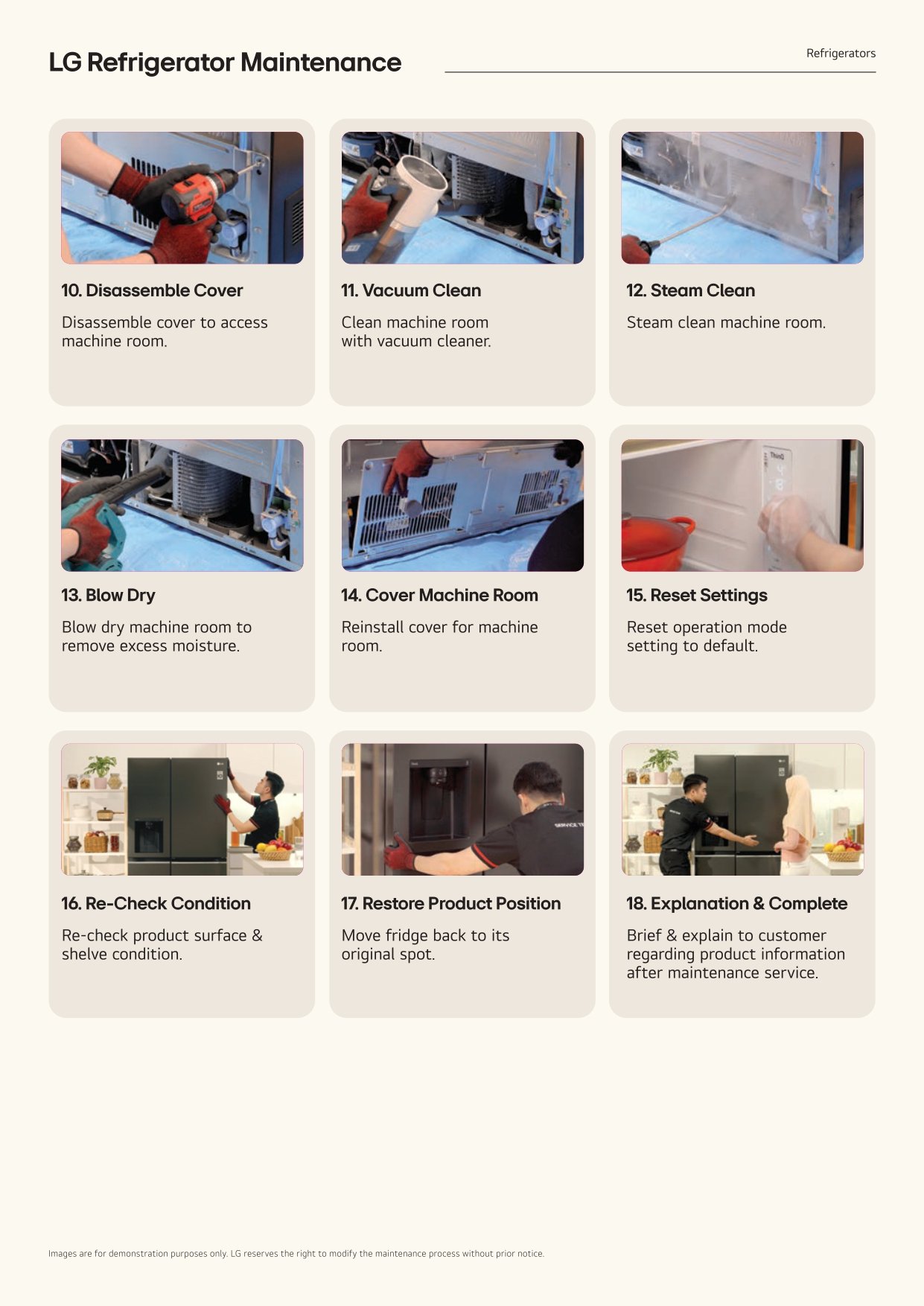 LG Refrigerator Maintenance

Refrigerators

10. Disassemble Cover

Disassemble cover to access machine room.

11. Vacuum Clean

Clean machine room with vacuum cleaner.

12. Steam Clean

Steam clean machine room.

13. Blow Dry

Blow dry machine room to remove excess moisture.

14. Cover Machine Room

Reinstall cover for machine room.

15. Reset Settings

Reset operation mode setting to default.

16. Re-Check Condition

Re-check product surface & shelve condition.

17. Restore Product Position

Move fridge back to its original spot.

18. Explanation & Complete

Brief & explain to customer regarding product information after maintenance service.

Images are for demonstration purposes only. LG reserves the right to modify the maintenance process without prior notice.