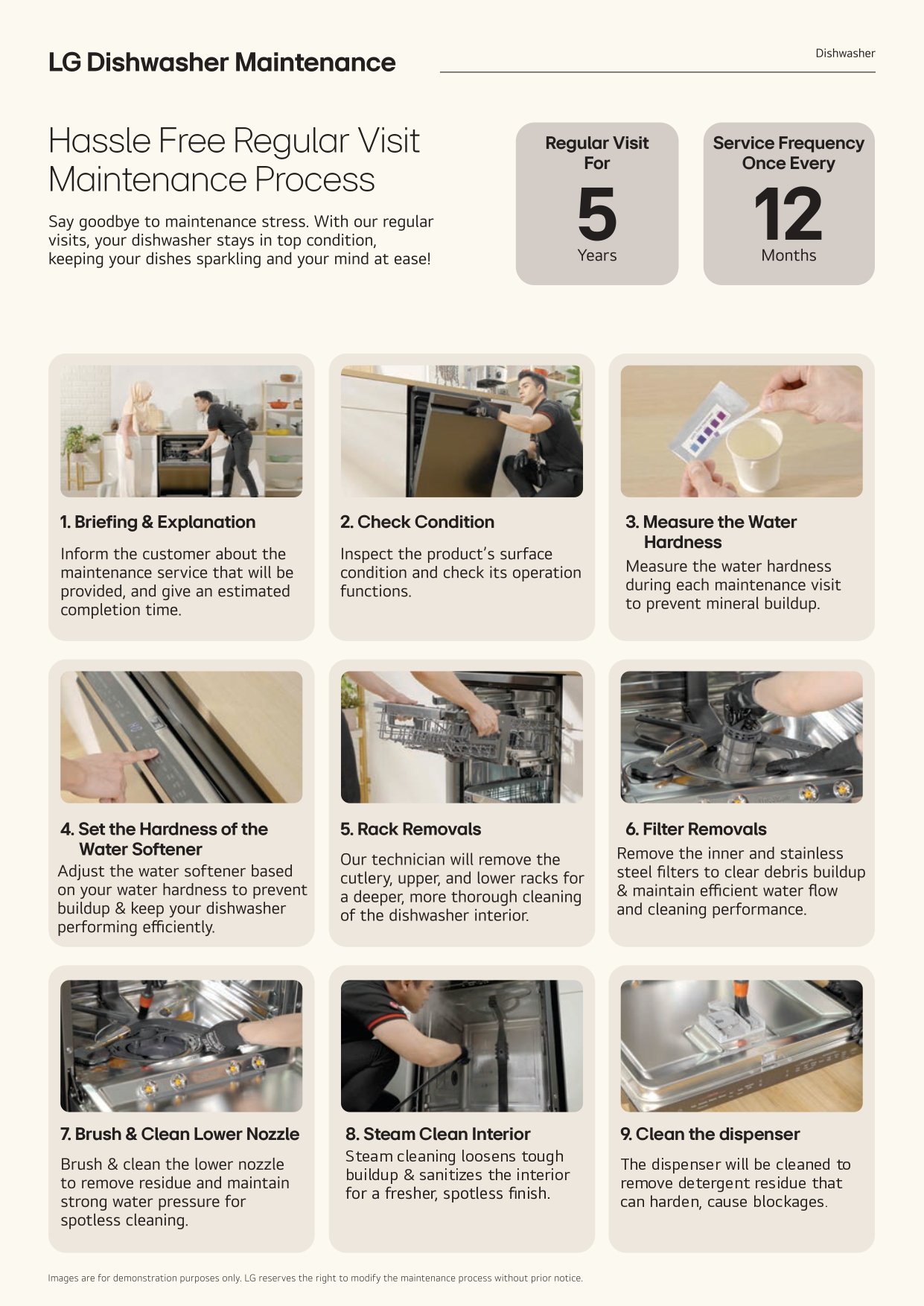 LG Dishwasher Maintenance

Dishwasher

Hassle Free Regular Visit Maintenance Process

Say goodbye to maintenance stress. With our regular visits, your dishwasher stays in top condition, keeping your dishes sparkling and your mind at ease!

Regular Visit For
5
Years

Service Frequency Once Every
12
Months

1. Briefing & Explanation
Inform the customer about the maintenance service that will be provided, and give an estimated completion time.

2. Check Condition
Inspect the product's surface condition and check its operation functions.

3. Measure the Water Hardness
Measure the water hardness during each maintenance visit to prevent mineral buildup.

4. Set the Hardness of the Water Softener
Adjust the water softener based on your water hardness to prevent buildup & keep your dishwasher performing efficiently.

5. Rack Removals
Our technician will remove the cutlery, upper, and lower racks for a deeper, more thorough cleaning of the dishwasher interior.

6. Filter Removals
Remove the inner and stainless steel filters to clear debris buildup & maintain efficient water flow and cleaning performance.

7. Brush & Clean Lower Nozzle
Brush & clean the lower nozzle to remove residue and maintain strong water pressure for spotless cleaning.

8. Steam Clean Interior
Steam cleaning loosens tough buildup & sanitizes the interior for a fresher, spotless finish.

9. Clean the dispenser
The dispenser will be cleaned to remove detergent residue that can harden, cause blockages.

Images are for demonstration purposes only. LG reserves the right to modify the maintenance process without prior notice.